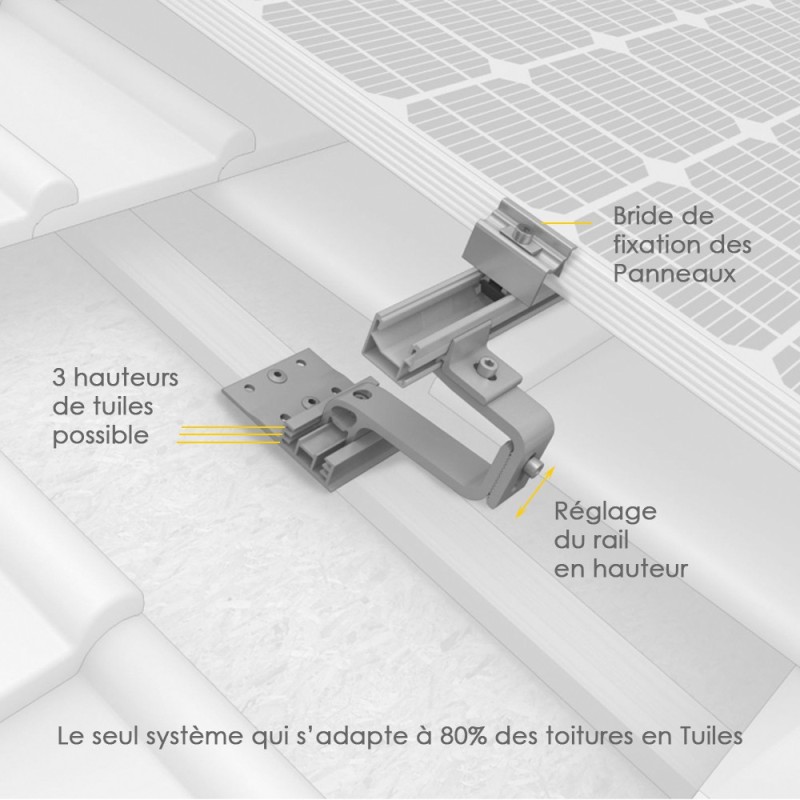 Bride de fixation des Panneaux

3 hauteurs de tuiles possible

Réglage du rail en hauteur

Le seul système qui s'adapte à 80% des toitures en Tuiles